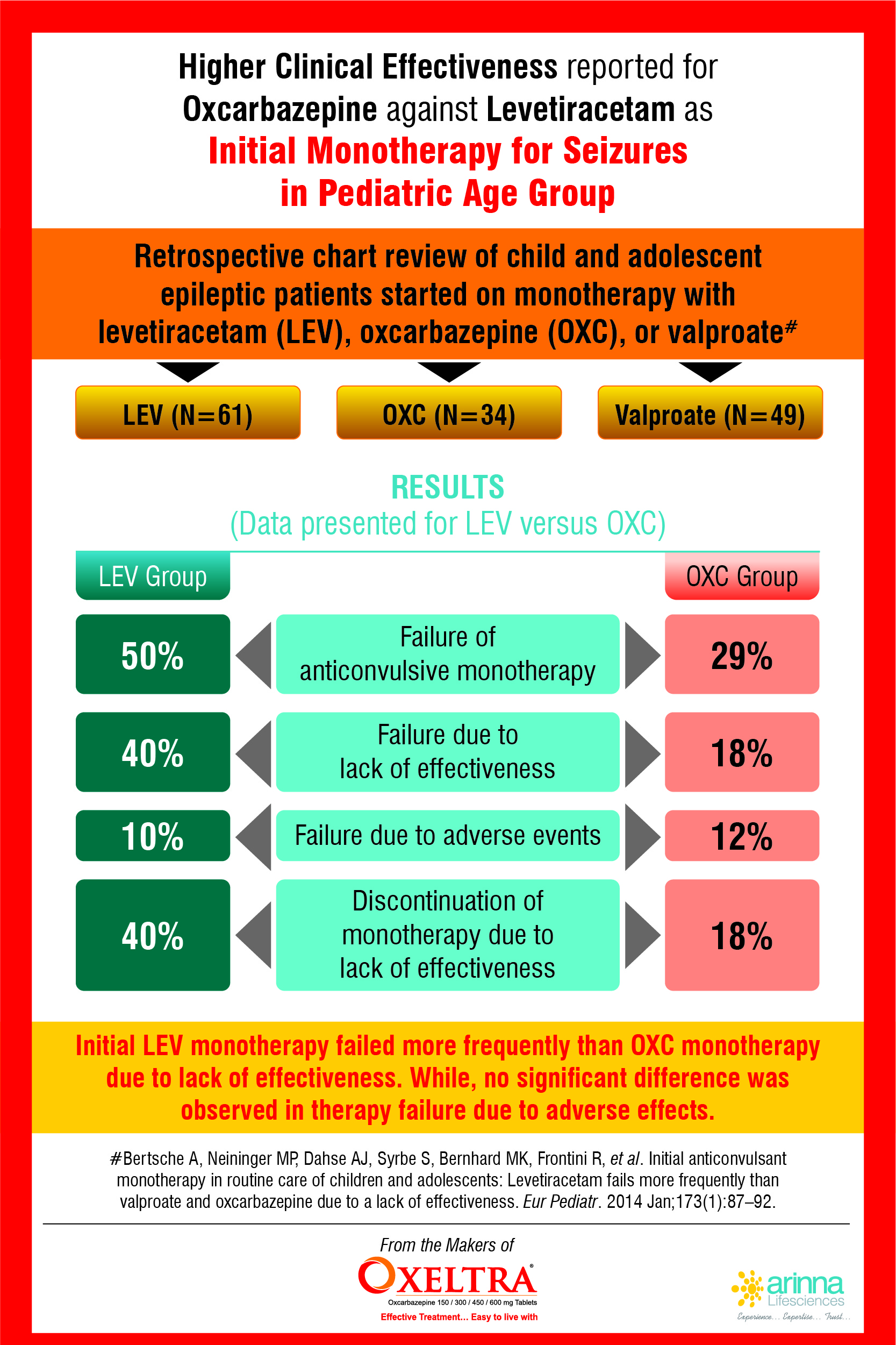 Higher Clinical Effectiveness reported for Oxcarbazepine against Levetiracetam as Initial Monotherapy for Seizures in Pediatric Age Group

Retrospective chart review of child and adolescent epileptic patients started on monotherapy with levetiracetam (LEV), oxcarbazepine (OXC), or valproate#

LEV (N=61)

OXC (N=34)

Valproate (N=49)

RESULTS
(Data presented for LEV versus OXC)

| LEV Group | | OXC Group |
|---|---|---|
| 50% | Failure of anticonvulsive monotherapy | 29% |
| 40% | Failure due to lack of effectiveness | 18% |
| 10% | Failure due to adverse events | 12% |
| 40% | Discontinuation of monotherapy due to lack of effectiveness | 18% |

Initial LEV monotherapy failed more frequently than OXC monotherapy due to lack of effectiveness. While, no significant difference was observed in therapy failure due to adverse effects.

#Bertsche A, Neininger MP, Dahse AJ, Syrbe S, Bernhard MK, Frontini R, et al. Initial anticonvulsant monotherapy in routine care of children and adolescents: Levetiracetam fails more frequently than valproate and oxcarbazepine due to a lack of effectiveness. Eur Pediatr. 2014 Jan;173(1):87–92.

From the Makers of
OXELTRA®
Oxcarbazepine 150 / 300 / 450 / 600 mg Tablets
Effective Treatment... Easy to live with

arinna Lifesciences
Experience... Expertise... Trust...